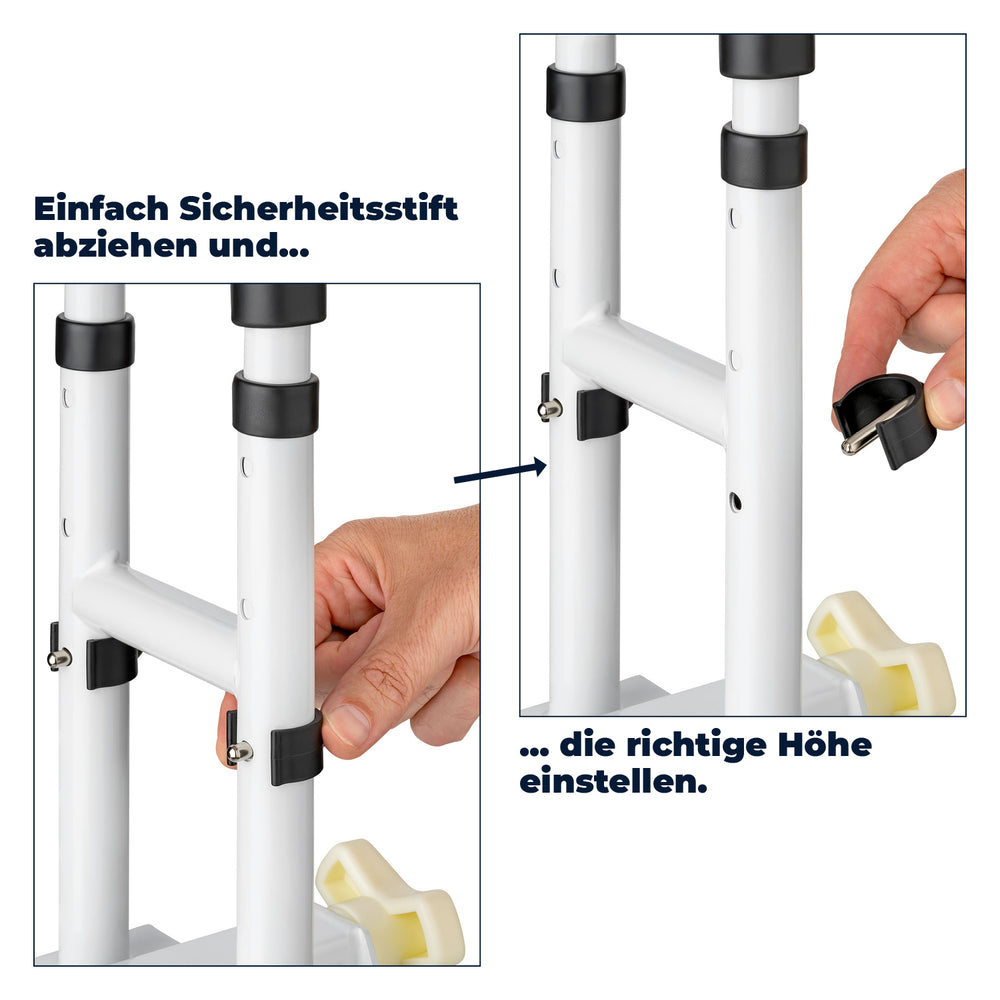 Einfach Sicherheitsstift abziehen und...

... die richtige Höhe einstellen.