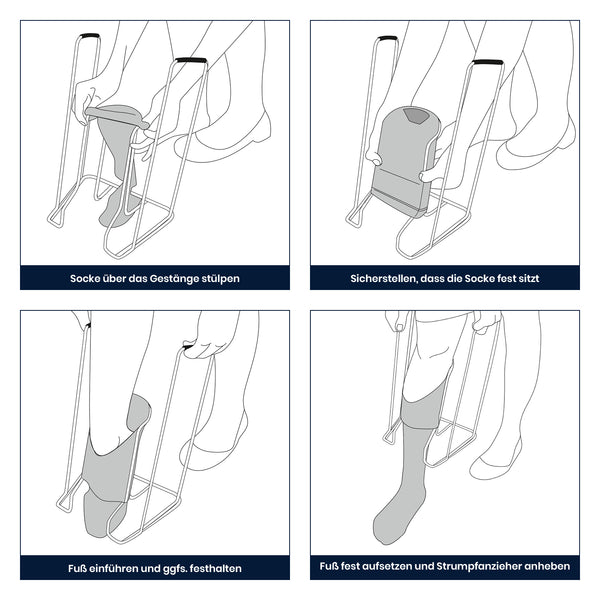 Socke über das Gestänge stülpen

Sicherstellen, dass die Socke fest sitzt

Fuß einführen und ggfs. festhalten

Fuß fest aufsetzen und Strumpfanzieher anheben